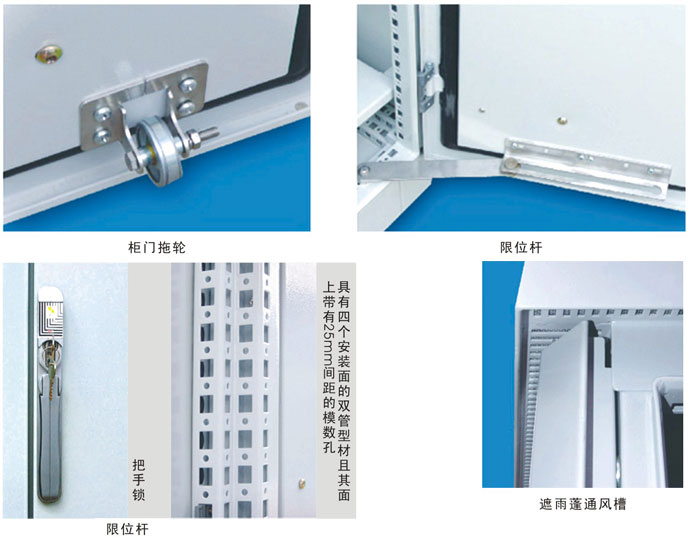 柜门拖轮

限位杆

把手锁

具有四个安装面的双管型材且其面上带有25mm间距的模数孔

限位杆

遮雨蓬通风槽